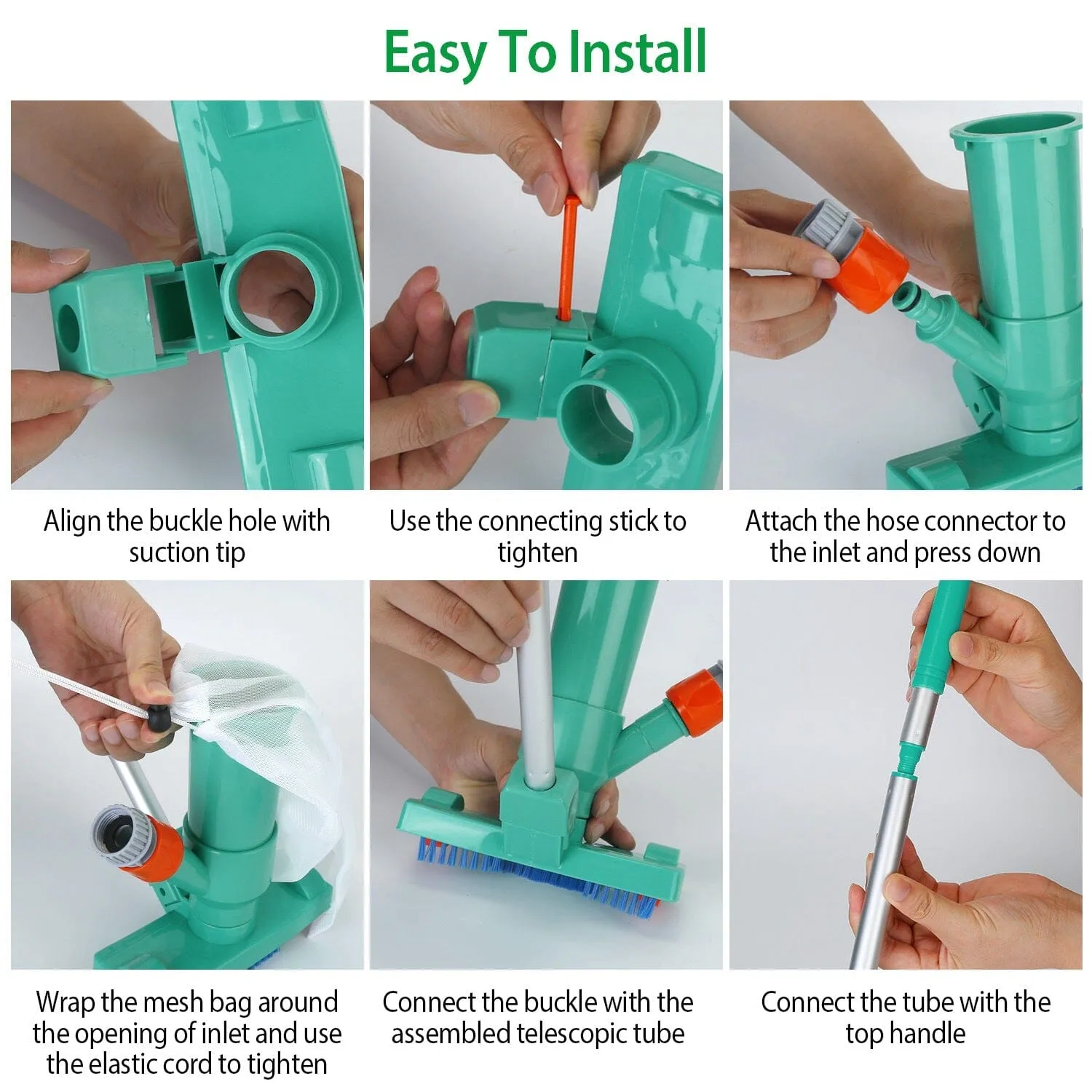 Easy To Install

Align the buckle hole with suction tip

Use the connecting stick to tighten

Attach the hose connector to the inlet and press down

Wrap the mesh bag around the opening of inlet and use the elastic cord to tighten

Connect the buckle with the assembled telescopic tube

Connect the tube with the top handle