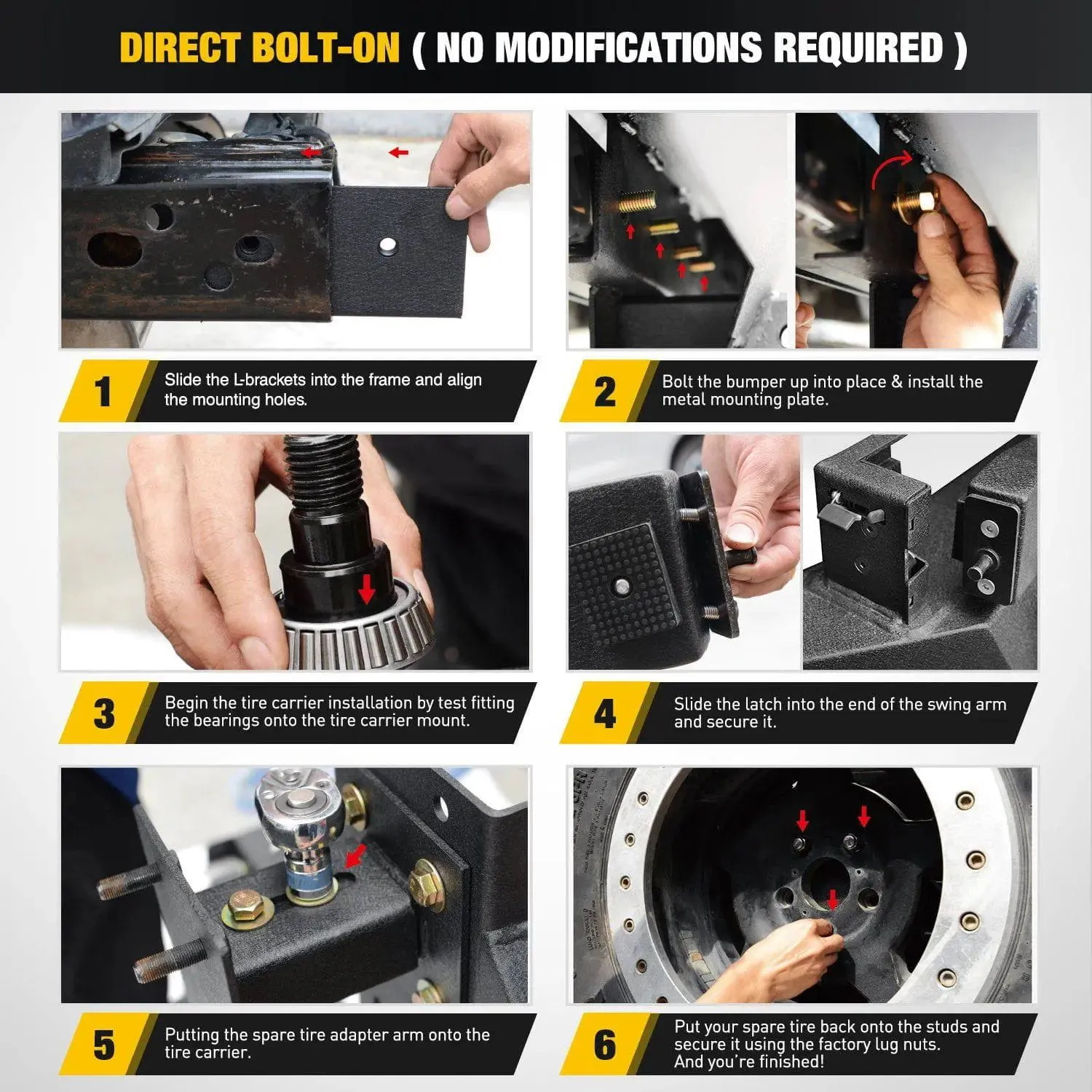 DIRECT BOLT-ON ( NO MODIFICATIONS REQUIRED )

1 Slide the L-brackets into the frame and align the mounting holes.

2 Bolt the bumper up into place & install the metal mounting plate.

3 Begin the tire carrier installation by test fitting the bearings onto the tire carrier mount.

4 Slide the latch into the end of the swing arm and secure it.

5 Putting the spare tire adapter arm onto the tire carrier.

6 Put your spare tire back onto the studs and secure it using the factory lug nuts. And you're finished!